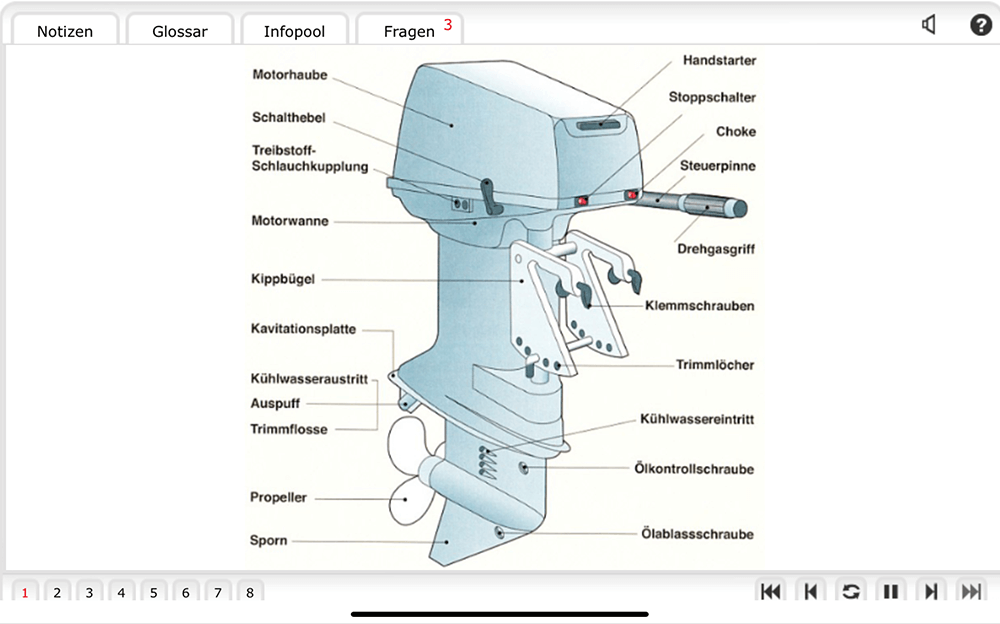 Notizen Glossar Infopool Fragen 3

Motorhaube
Schalthebel
Treibstoff-Schlauchkupplung
Motorwanne
Kippbügel
Kavitationsplatte
Kühlwasseraustritt
Auspuff
Trimmflosse
Propeller
Sporn

Handstarter
Stoppschalter
Choke
Steuerpinne
Drehgasgriff
Klemmschrauben
Trimmlöcher
Kühlwassereintritt
Ölkontrollschraube
Ölablassschraube

1 2 3 4 5 6 7 8