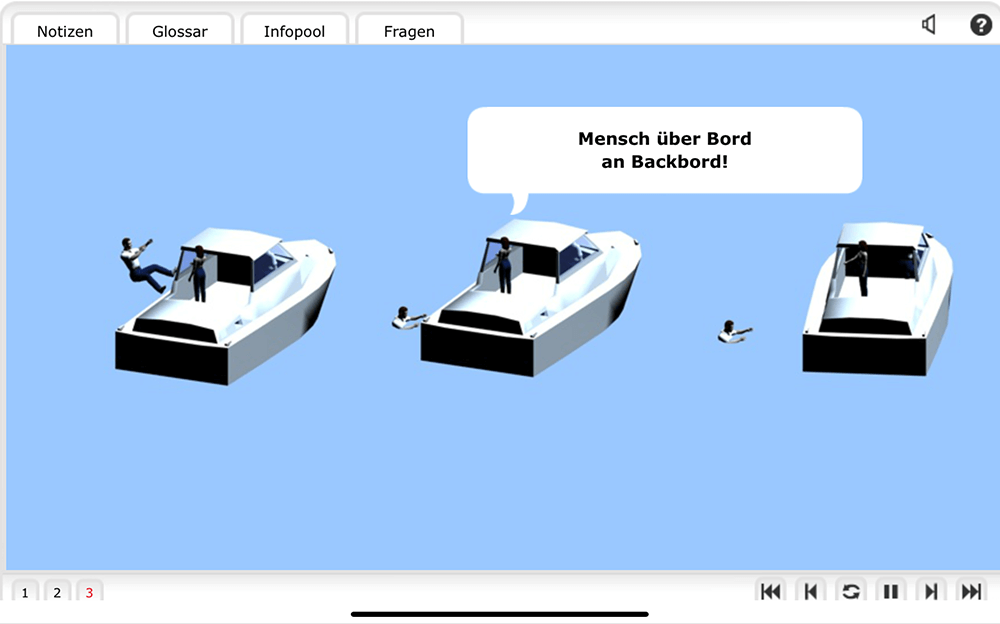 Notizen Glossar Infopool Fragen

Mensch über Bord
an Backbord!

1 2 3